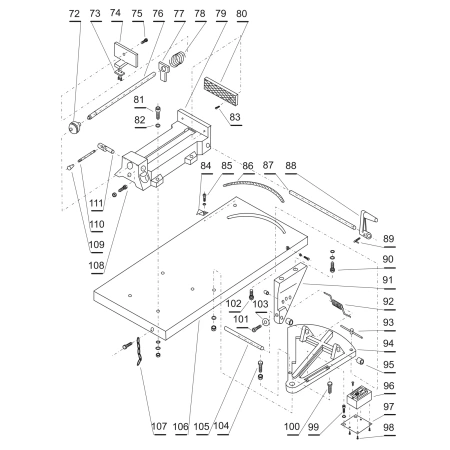 72 73 74 75 76 77 78 79 80

81
82
83

84 85 86 87 88

111
110
109
108

89
90
91
92
93
94
95
96
97
98

102 103
101

107 106 105 104 100 99