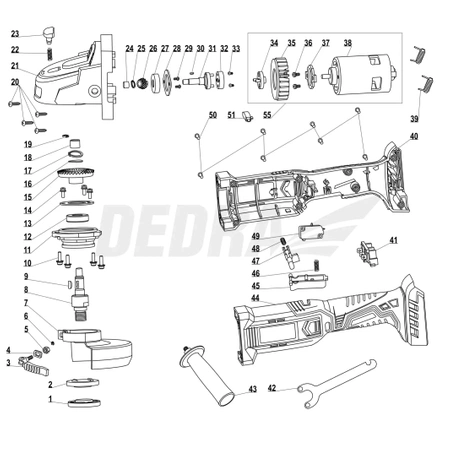 23
22
21
20
24 25 26 27 28 29 30 31 32 33
34 35 36 37 38
39
50 51 55
40
19
18
17
16
15
14
13
12
11
10
9
8
7
6
5
4
3
2
1
DEDRA
49
48
47
46
45
44
41
43
42